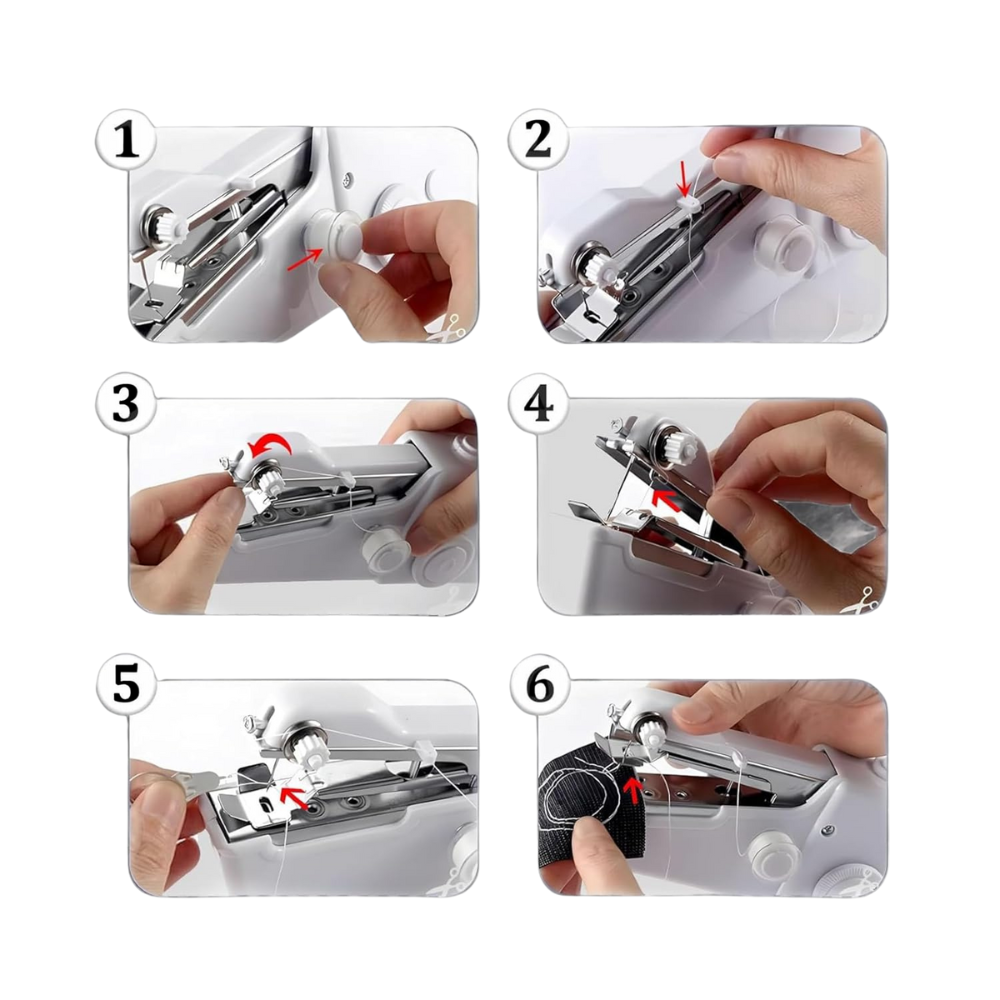 1

2

3

4

5

6